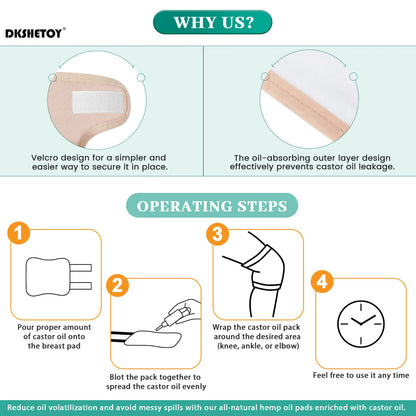 DKSHETOY®

WHY US?

Velcro design for a simpler and easier way to secure it in place.

The oil-absorbing outer layer design effectively prevents castor oil leakage.

OPERATING STEPS

1

Pour proper amount of castor oil onto the breast pad

2

Blot the pack together to spread the castor oil evenly

3

Wrap the castor oil pack around the desired area (knee, ankle, or elbow)

4

Feel free to use it any time

Reduce oil volatilization and avoid messy spills with our all-natural hemp oil pads enriched with castor oil.