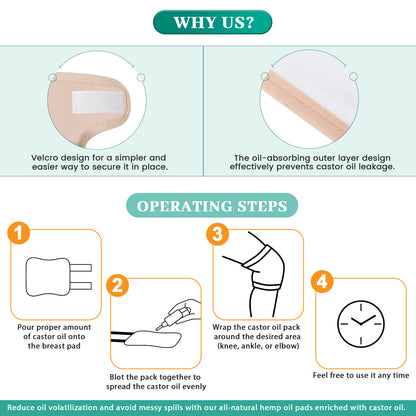 WHY US?

Velcro design for a simpler and easier way to secure it in place.

The oil-absorbing outer layer design effectively prevents castor oil leakage.

OPERATING STEPS

1

Pour proper amount of castor oil onto the breast pad

2

Blot the pack together to spread the castor oil evenly

3

Wrap the castor oil pack around the desired area (knee, ankle, or elbow)

4

Feel free to use it any time

Reduce oil volatilization and avoid messy spills with our all-natural hemp oil pads enriched with castor oil.